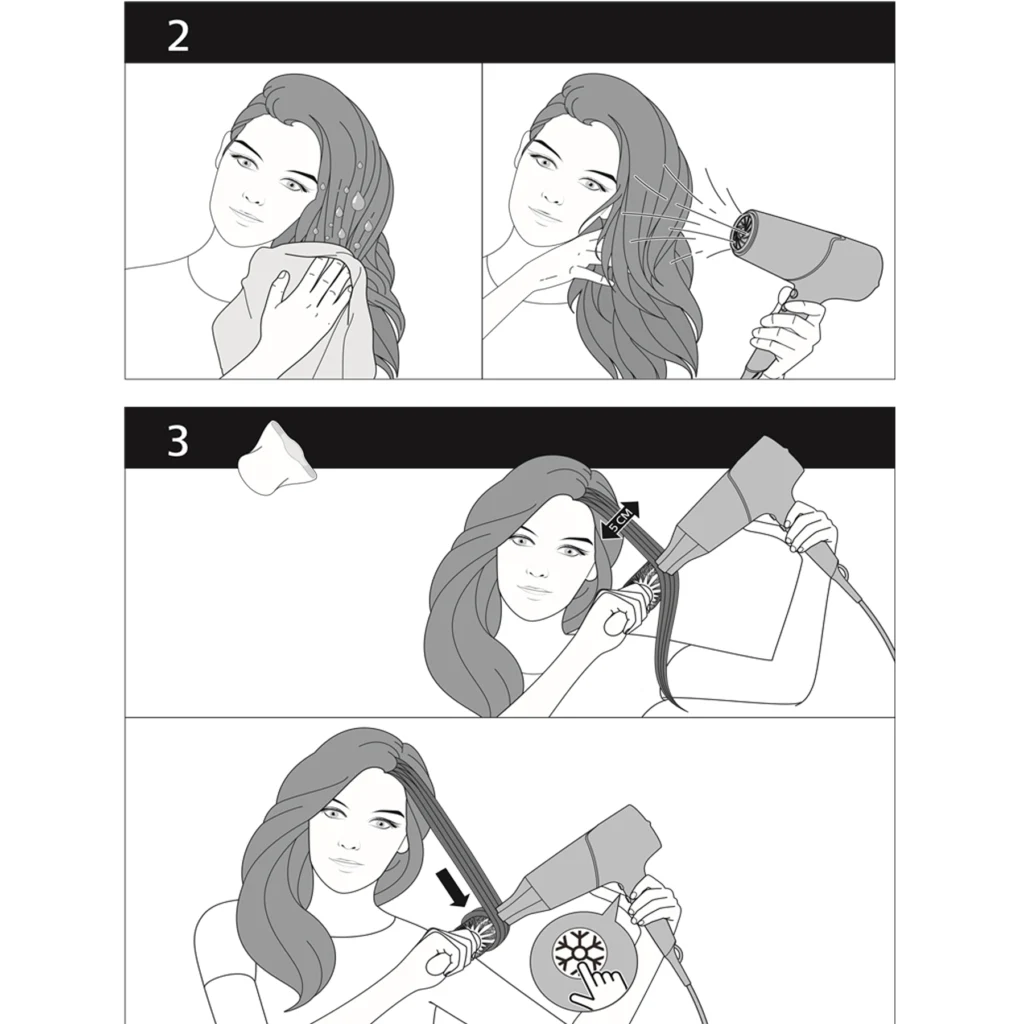 2

3

5 CM