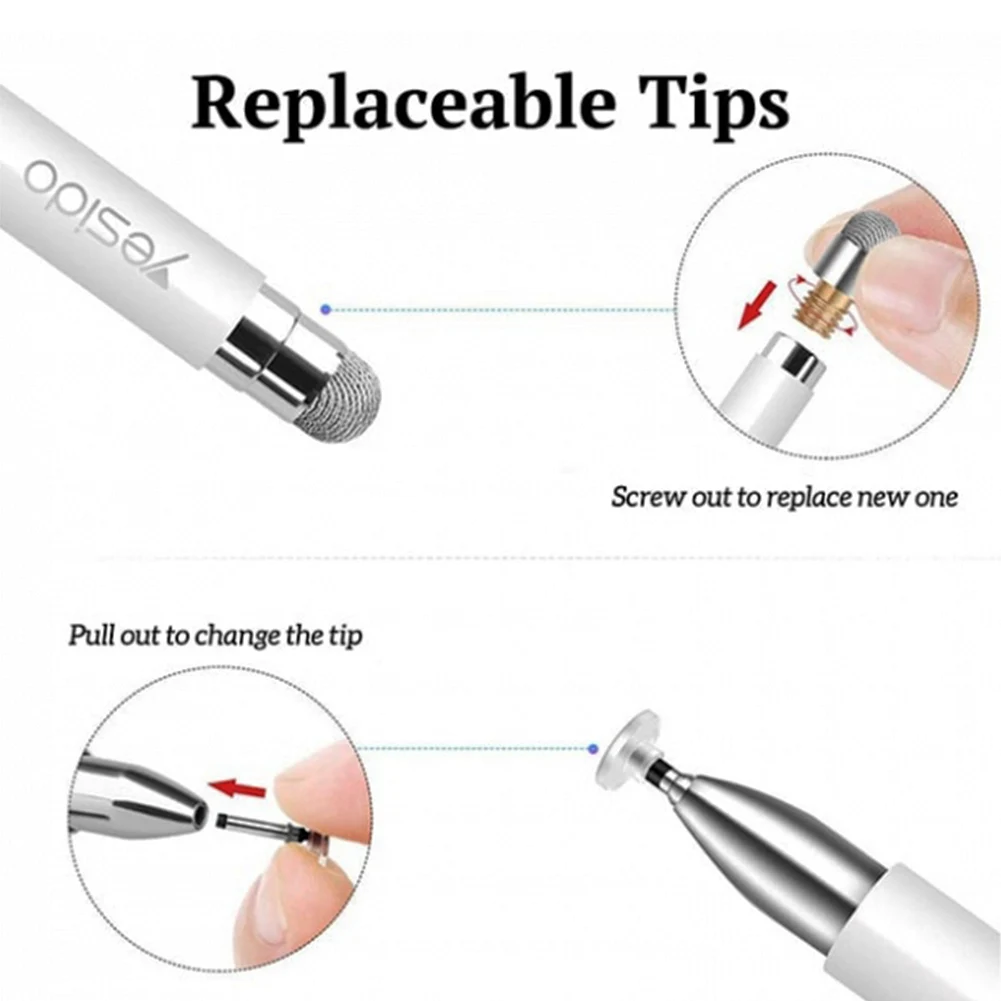 Replaceable Tips

yesido

Screw out to replace new one

Pull out to change the tip