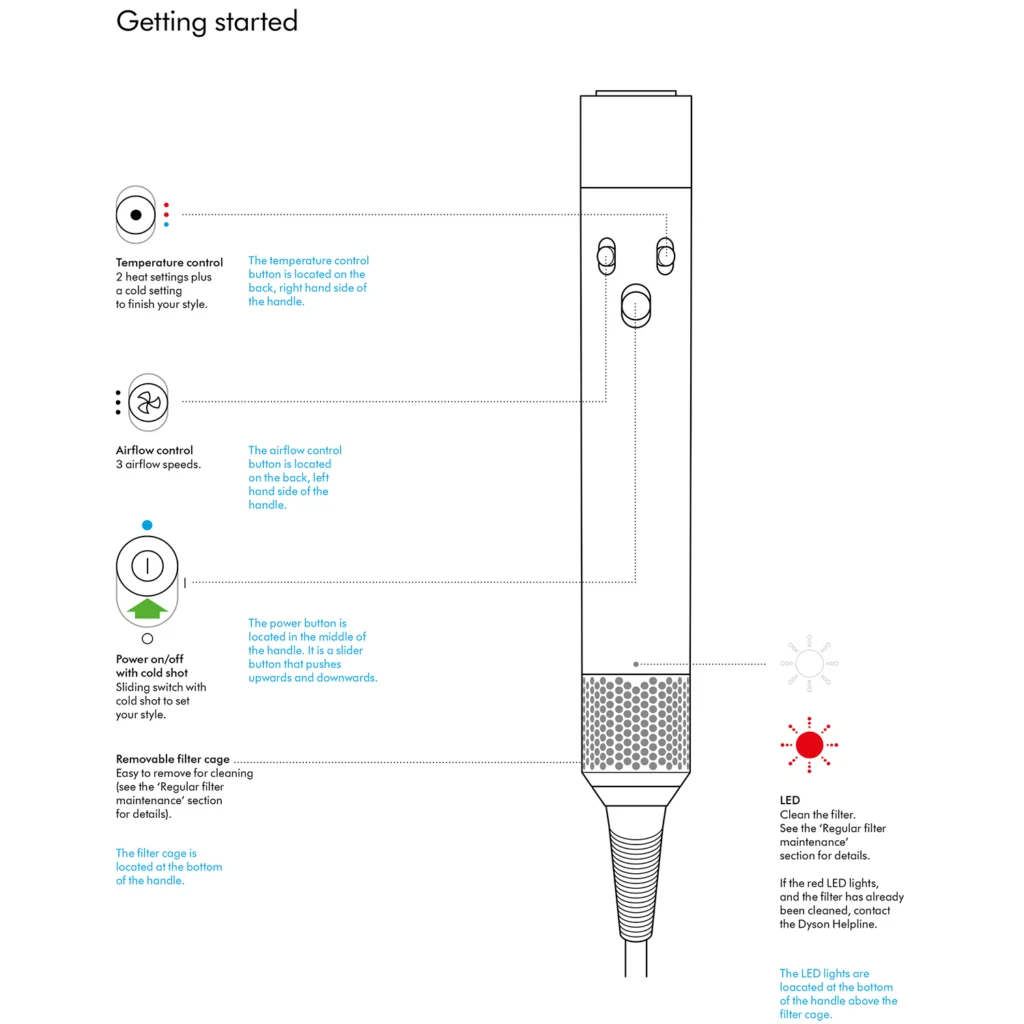 Getting started

Temperature control
2 heat settings plus a cold setting to finish your style.

The temperature control button is located on the back, right hand side of the handle.

Airflow control
3 airflow speeds.

The airflow control button is located on the back, left hand side of the handle.

Power on/off with cold shot
Sliding switch with cold shot to set your style.

The power button is located in the middle of the handle. It is a slider button that pushes upwards and downwards.

Removable filter cage
Easy to remove for cleaning (see the 'Regular filter maintenance' section for details).

The filter cage is located at the bottom of the handle.

LED
Clean the filter.
See the 'Regular filter maintenance' section for details.

If the red LED lights, and the filter has already been cleaned, contact the Dyson Helpline.

The LED lights are loacated at the bottom of the handle above the filter cage.